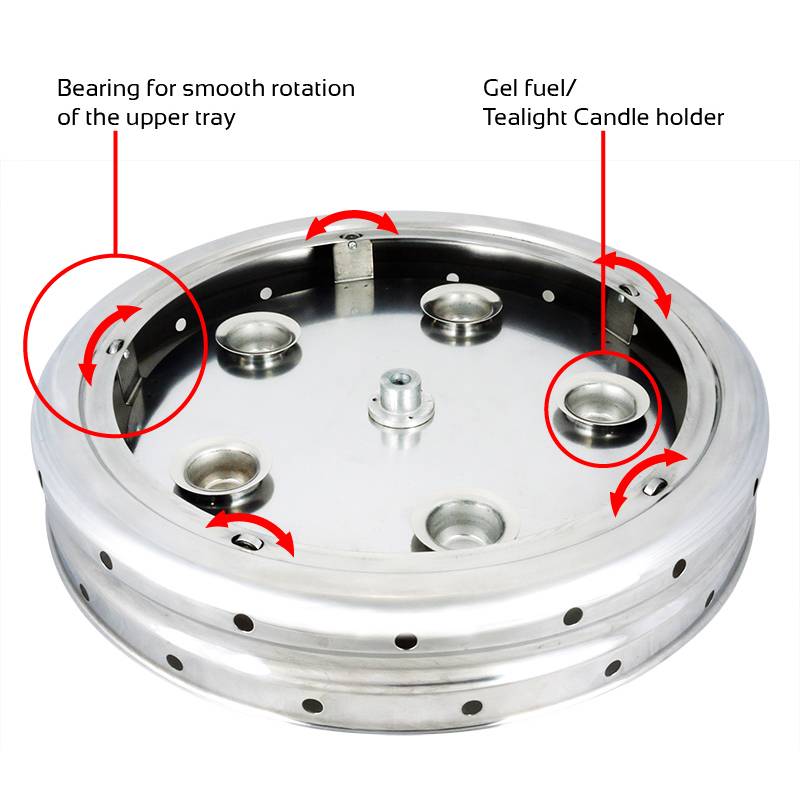 Bearing for smooth rotation of the upper tray

Gel fuel/
Tealight Candle holder